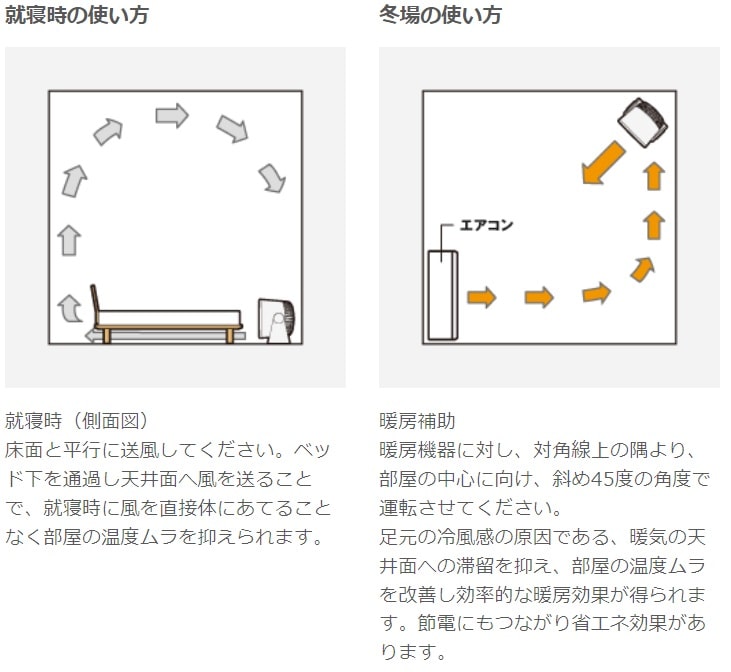 就寝時の使い方

就寝時（側面図）
床面と平行に送風してください。ベッド下を通過し天井面へ風を送ることで、就寝時に風を直接体にあてることなく部屋の温度ムラを抑えられます。

冬場の使い方

エアコン

暖房補助
暖房機器に対し、対角線上の隅より、部屋の中心に向け、斜め45度の角度で運転させてください。
足元の冷風感の原因である、暖気の天井面への滞留を抑え、部屋の温度ムラを改善し効率的な暖房効果が得られます。節電にもつながり省エネ効果があります。