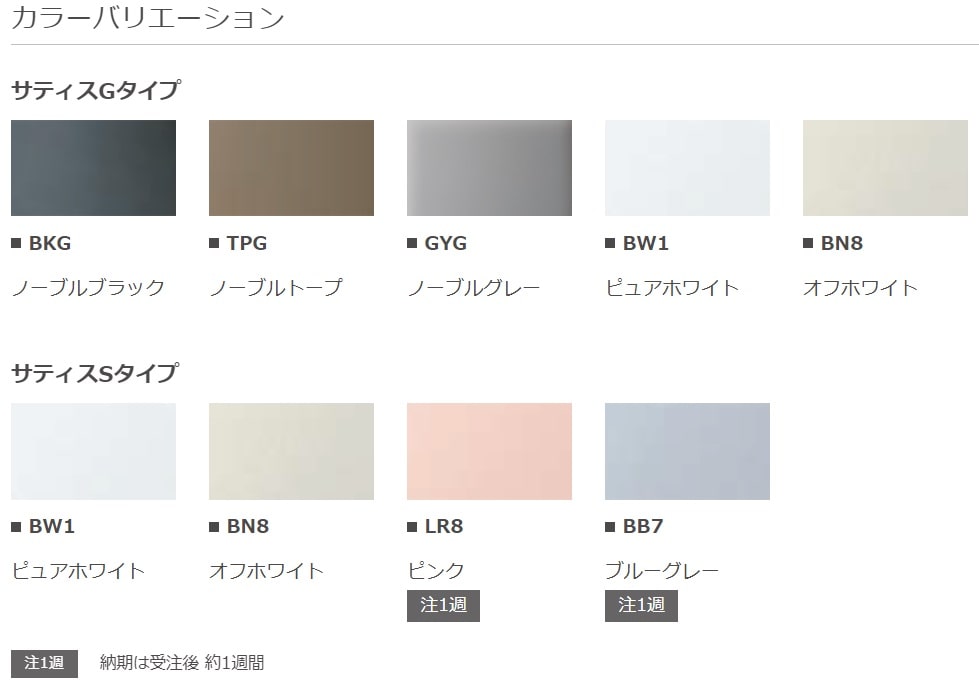 カラーバリエーション

サティスGタイプ

■ BKG
ノーブルブラック

■ TPG
ノーブルトープ

■ GYG
ノーブルグレー

■ BW1
ピュアホワイト

■ BN8
オフホワイト

サティスSタイプ

■ BW1
ピュアホワイト

■ BN8
オフホワイト

■ LR8
ピンク
注1週

■ BB7
ブルーグレー
注1週

注1週 納期は受注後 約1週間